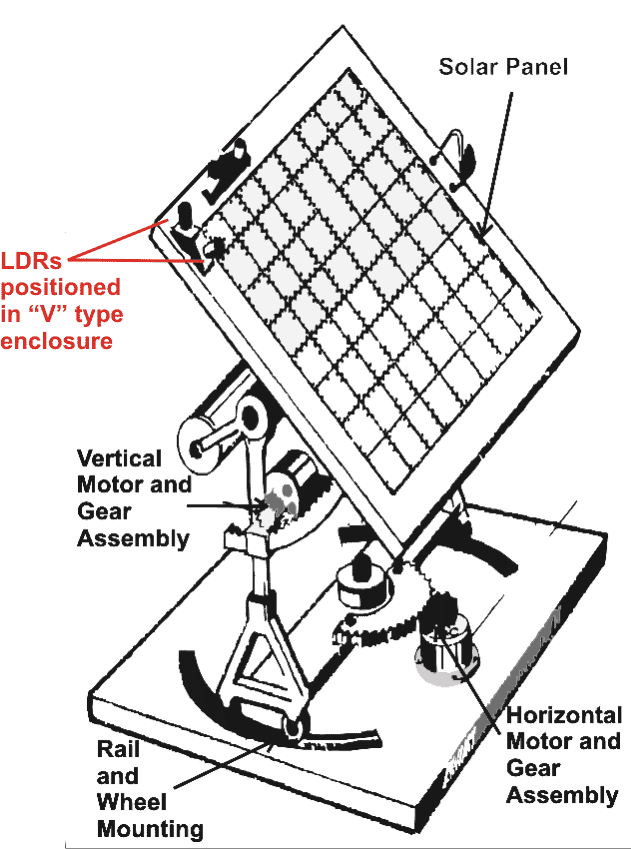 Solar Panel

LDRs positioned in "V" type enclosure

Vertical Motor and Gear Assembly

Horizontal Motor and Gear Assembly

Rail and Wheel Mounting