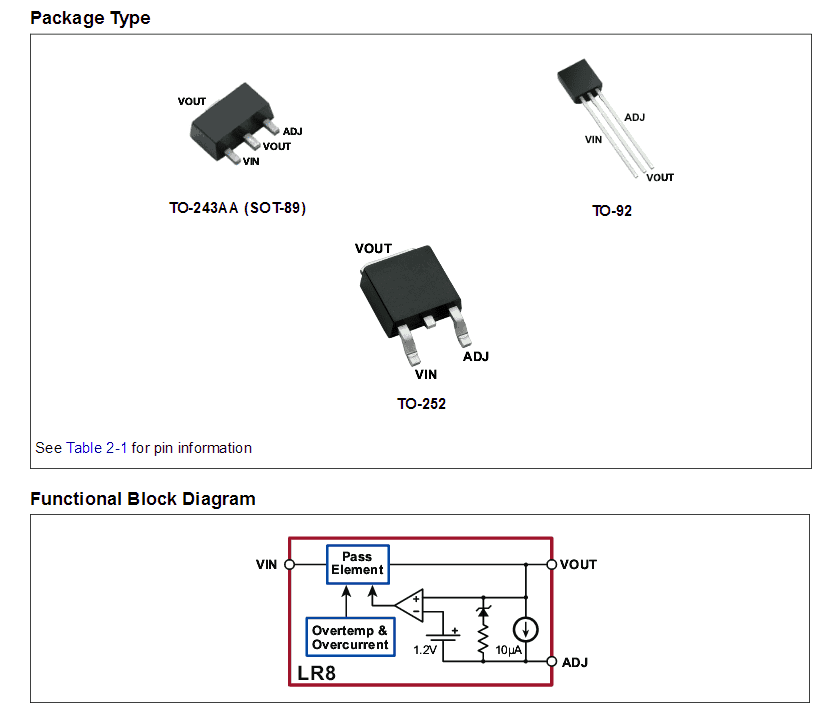 Package Type

VOUT
ADJ
VOUT
VIN
TO-243AA (SOT-89)

ADJ
VIN
VOUT
TO-92

VOUT
ADJ
VIN
TO-252

See Table 2-1 for pin information

Functional Block Diagram

VIN
Pass Element
VOUT
+
−
Overtemp & Overcurrent
+
1.2V
10μA
ADJ
LR8