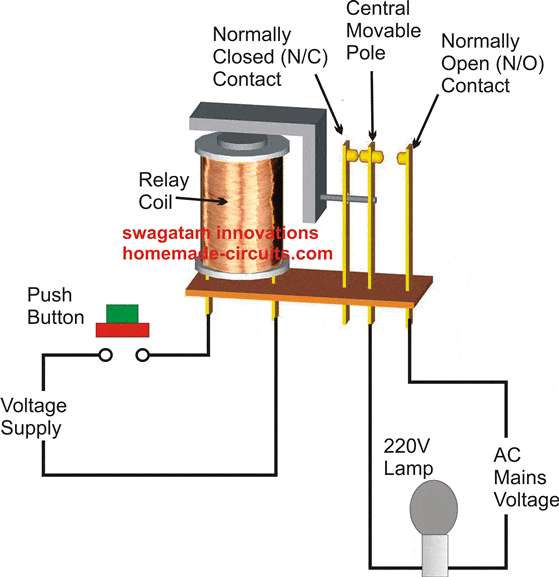 Normally Closed (N/C) Contact

Central Movable Pole

Normally Open (N/O) Contact

Relay Coil

swagatam innovations
homemade-circuits.com

Push Button

Voltage Supply

220V Lamp

AC Mains Voltage