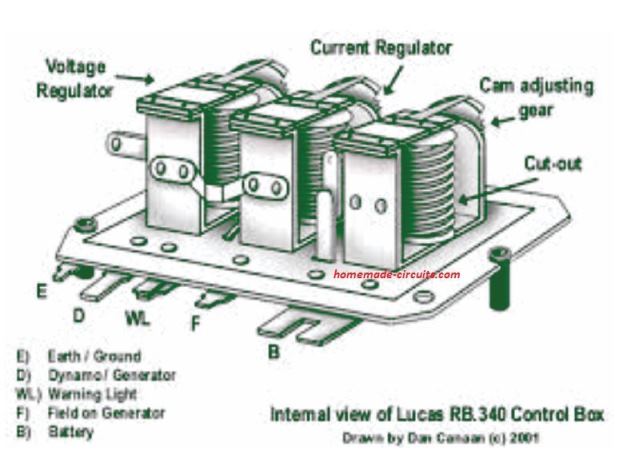 Voltage Regulator

Current Regulator

Cam adjusting gear

Cut-out

homemade-circuits.com

E

D

WL

F

B

E) Earth / Ground
D) Dynamo / Generator
WL) Warning Light
F) Field on Generator
B) Battery

Internal view of Lucas RB.340 Control Box

Drawn by Dan Canaan (c) 2001